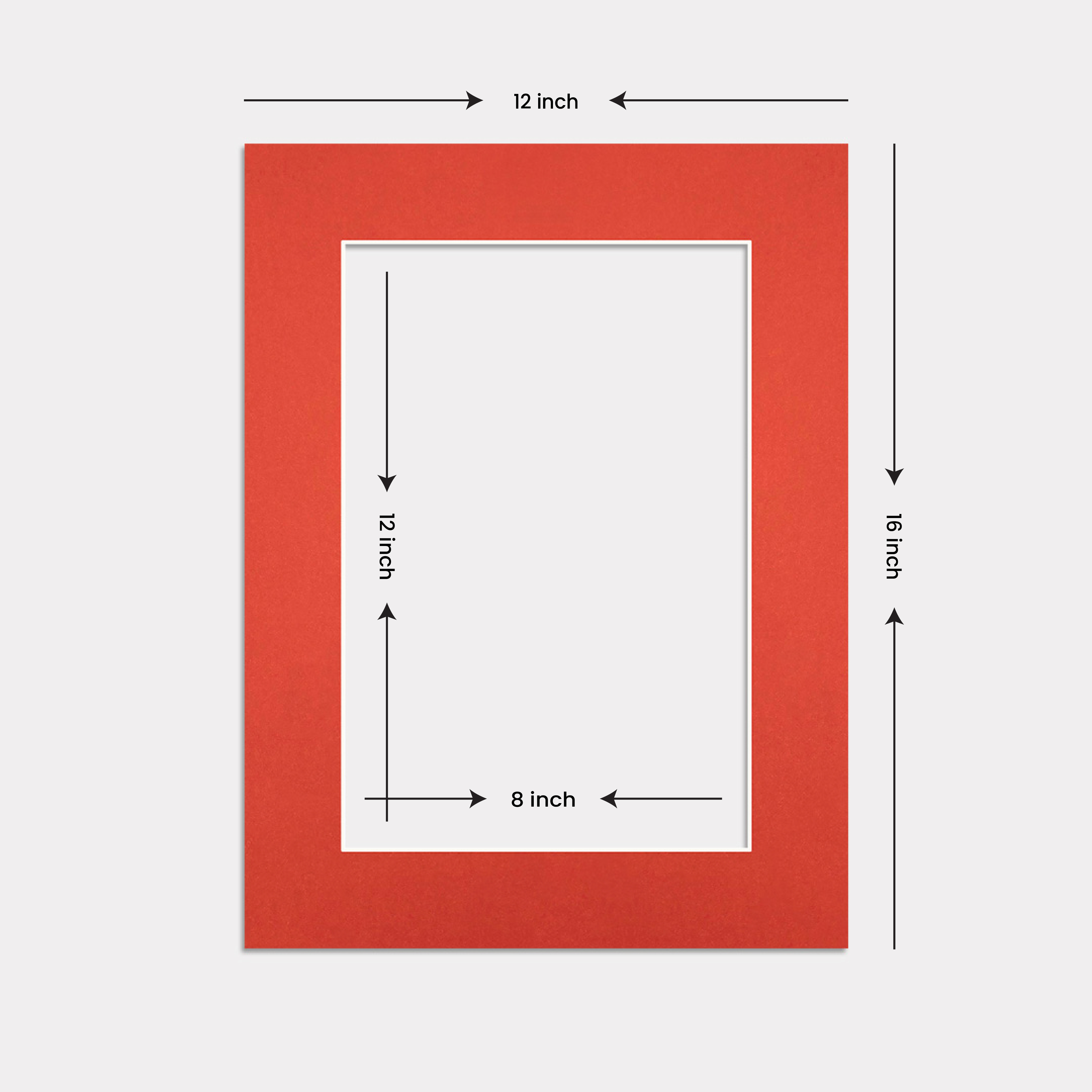 12 inch

12 inch

16 inch

8 inch